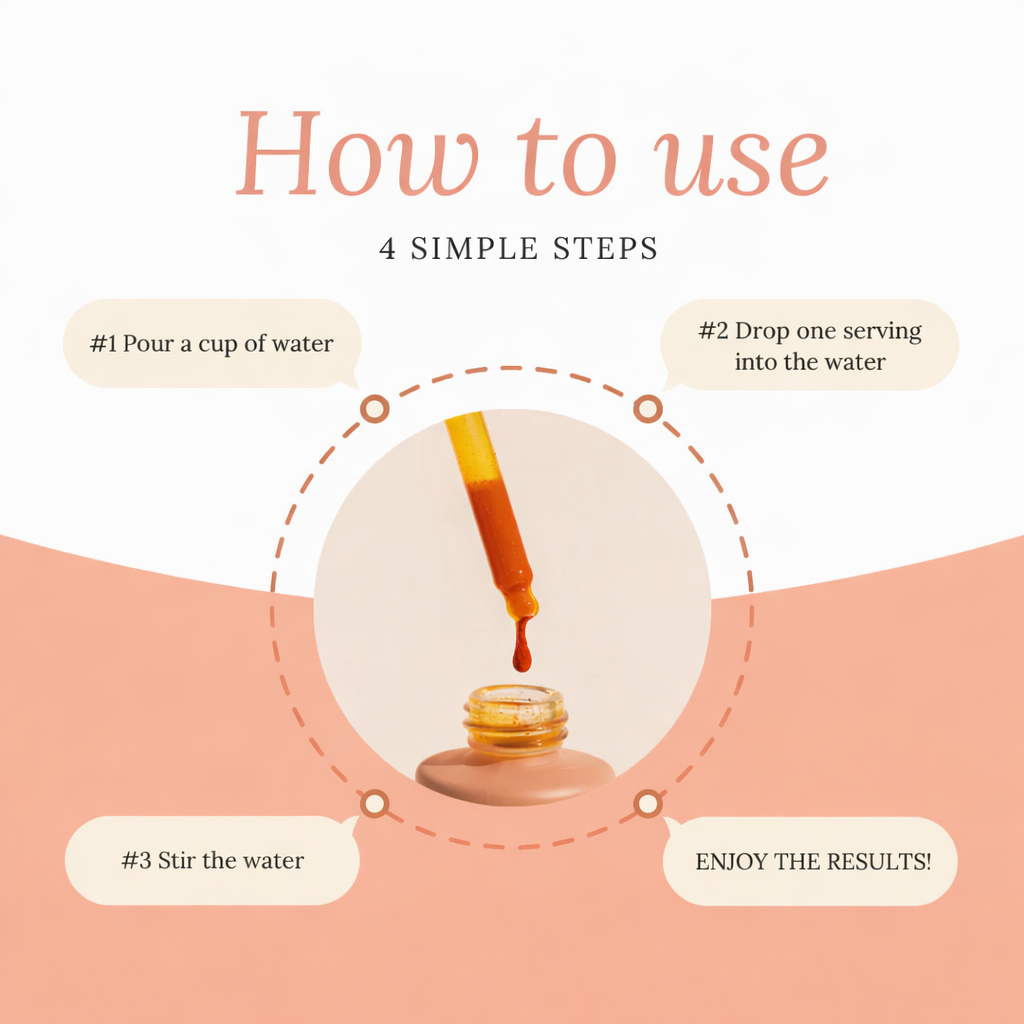 How to use

4 SIMPLE STEPS

#1 Pour a cup of water

#2 Drop one serving into the water

#3 Stir the water

ENJOY THE RESULTS!